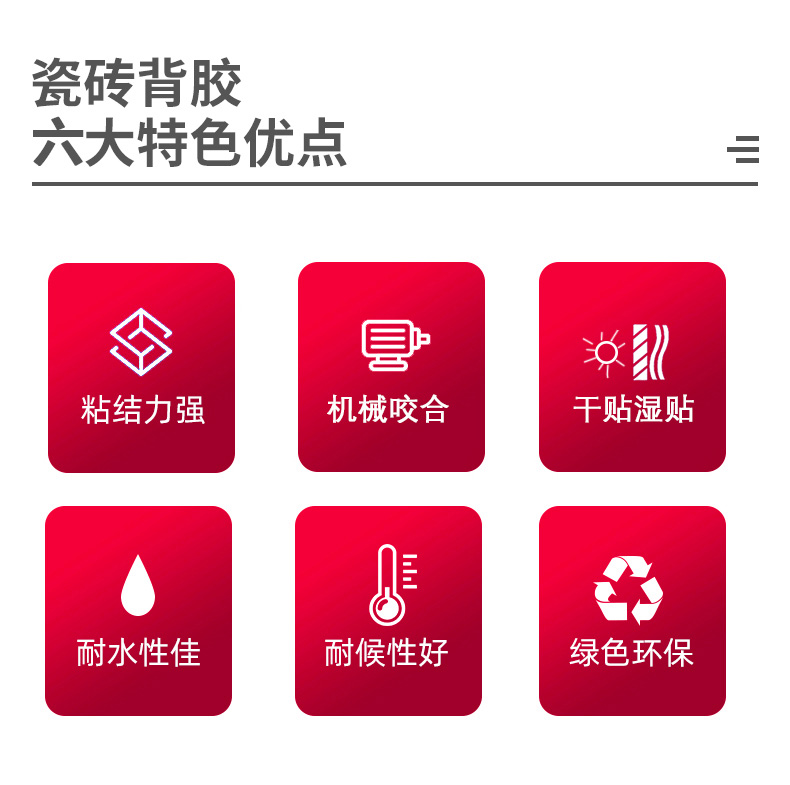 瓷砖背胶
六大特色优点

粘结力强

机械咬合

干贴湿贴

耐水性佳

耐候性好

绿色环保