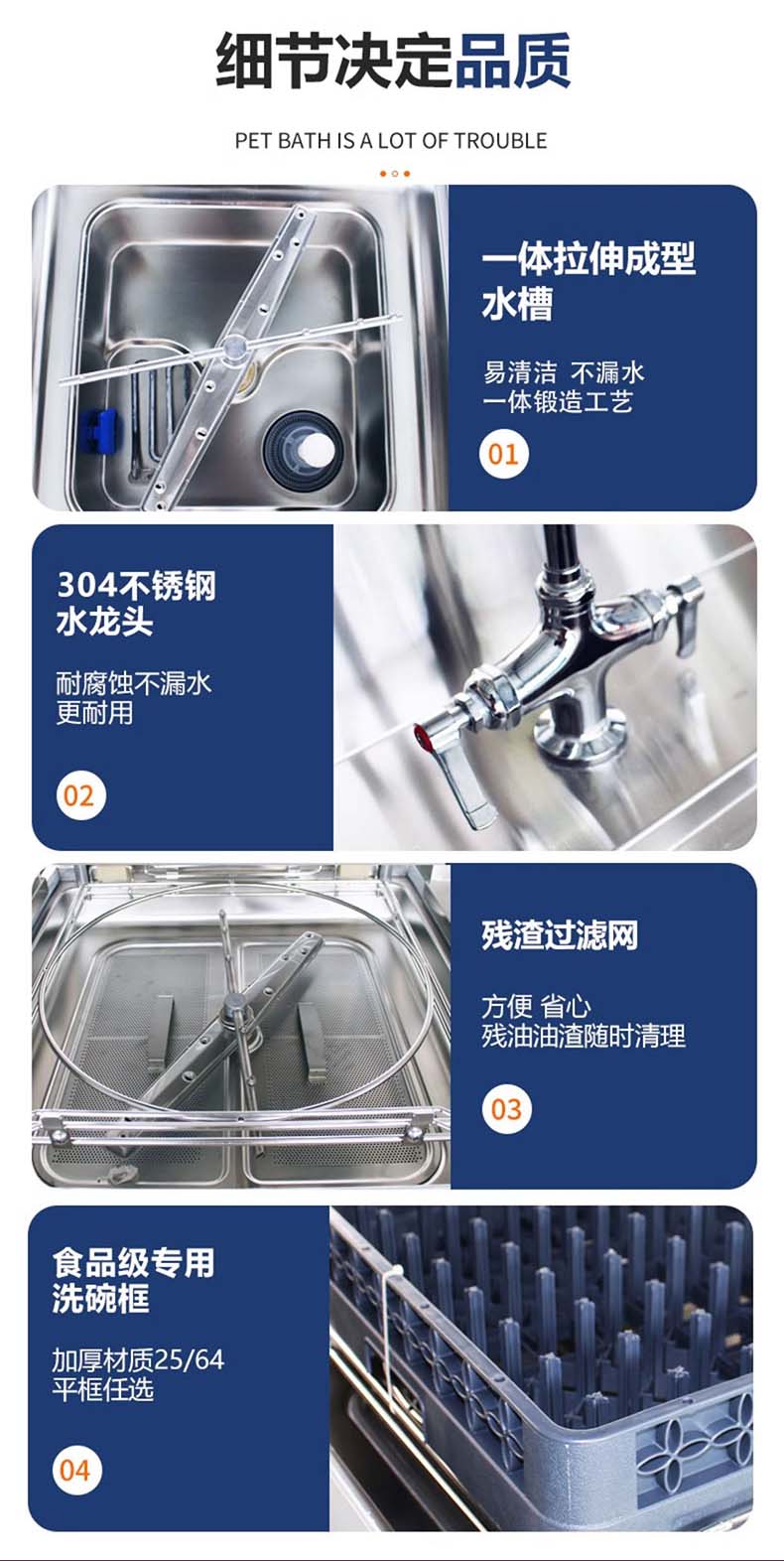 细节决定品质

PET BATH IS A LOT OF TROUBLE

一体拉伸成型水槽

易清洁 不漏水
一体锻造工艺

01

304不锈钢水龙头

耐腐蚀不漏水
更耐用

02

残渣过滤网

方便 省心
残油油渣随时清理

03

食品级专用洗碗框

加厚材质25/64
平框任选

04