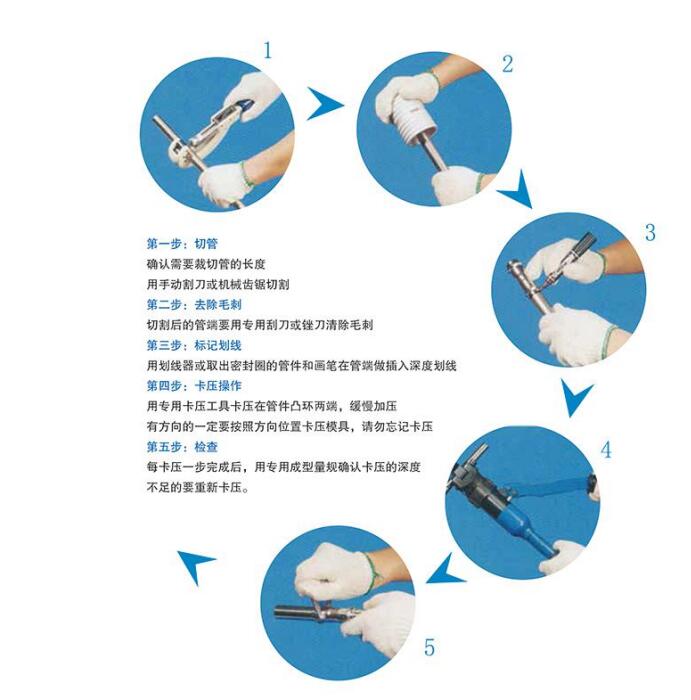 1

2

3

第一步：切管
确认需要裁切管的长度
用手动割刀或机械齿锯切割
第二步：去除毛刺
切割后的管端要用专用刮刀或锉刀清除毛刺
第三步：标记划线
用划线器或取出密封圈的管件和画笔在管端做插入深度划线
第四步：卡压操作
用专用卡压工具卡压在管件凸环两端，缓慢加压
有方向的一定要按照方向位置卡压模具，请勿忘记卡压
第五步：检查
每卡压一步完成后，用专用成型量规确认卡压的深度
不足的要重新卡压。

4

5